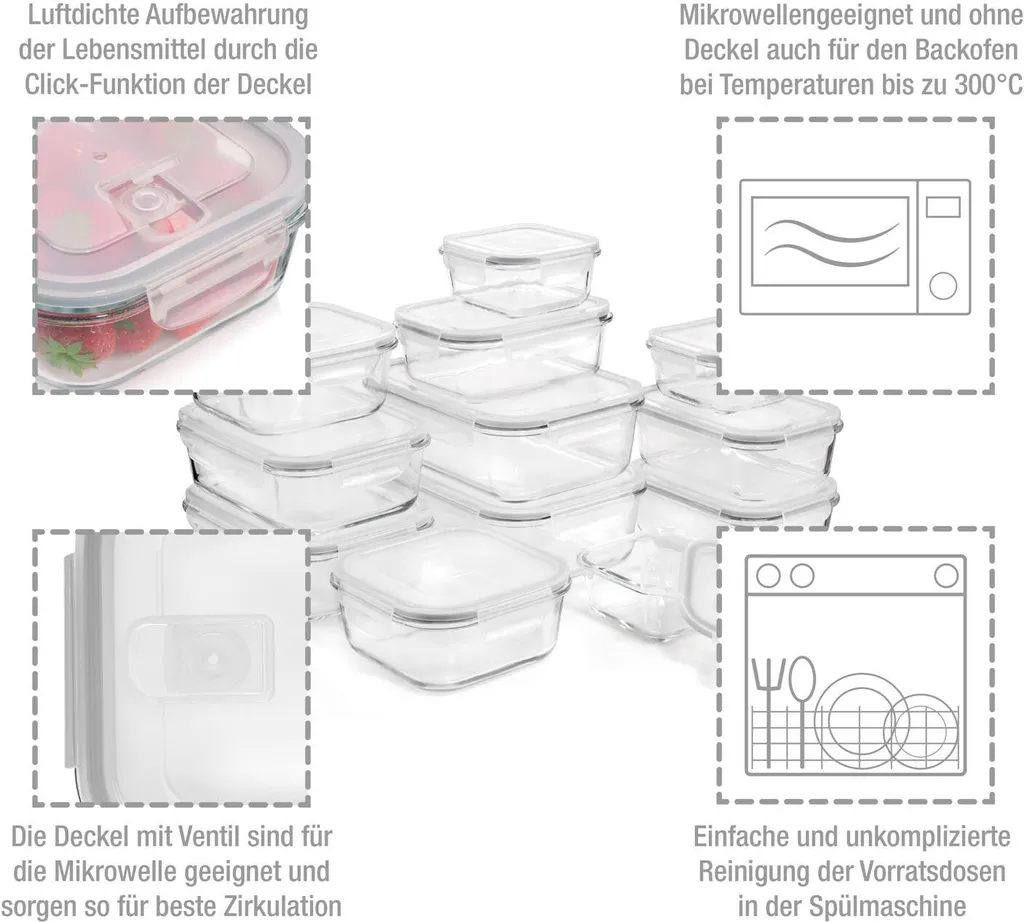 Luftdichte Aufbewahrung der Lebensmittel durch die Click-Funktion der Deckel

Mikrowellengeeignet und ohne Deckel auch für den Backofen bei Temperaturen bis zu 300°C

Die Deckel mit Ventil sind für die Mikrowelle geeignet und sorgen so für beste Zirkulation

Einfache und unkomplizierte Reinigung der Vorratsdosen in der Spülmaschine